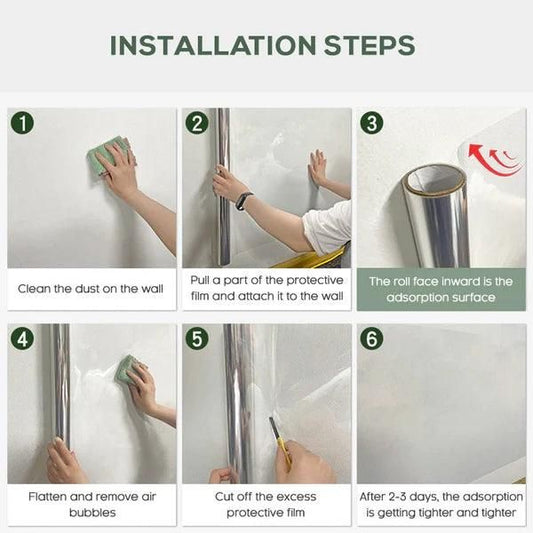 INSTALLATION STEPS

1

Clean the dust on the wall

2

Pull a part of the protective film and attach it to the wall

3

The roll face inward is the adsorption surface

4

Flatten and remove air bubbles

5

Cut off the excess protective film

6

After 2-3 days, the adsorption is getting tighter and tighter